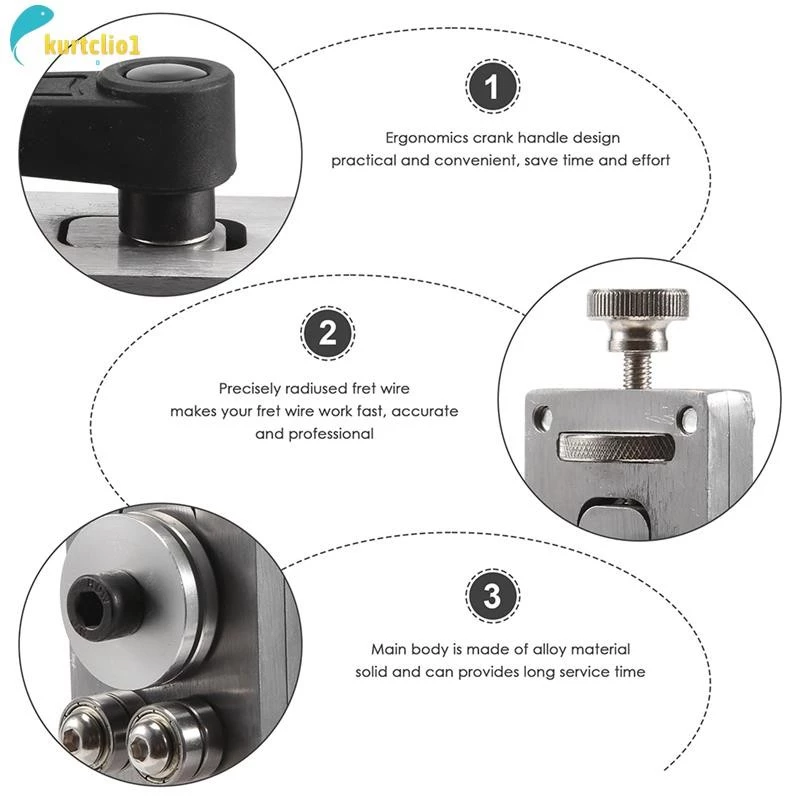 kurtclio1

1

Ergonomics crank handle design
practical and convenient, save time and effort

2

Precisely radiused fret wire
makes your fret wire work fast, accurate
and professional

3

Main body is made of alloy material
solid and can provides long service time